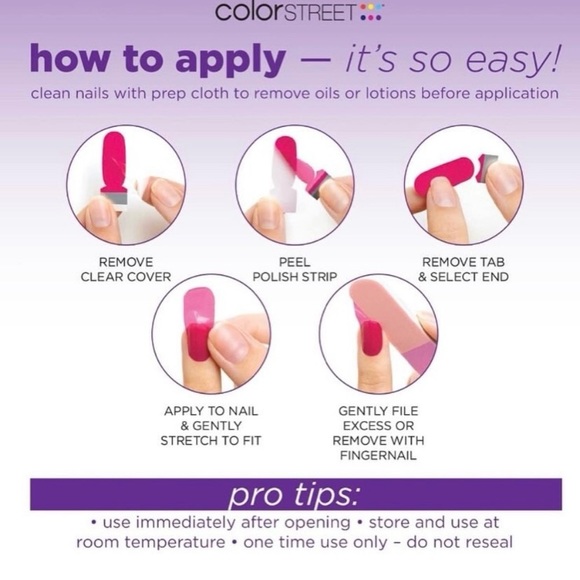 colorSTREET

how to apply — it's so easy!

clean nails with prep cloth to remove oils or lotions before application

REMOVE CLEAR COVER

PEEL POLISH STRIP

REMOVE TAB & SELECT END

APPLY TO NAIL & GENTLY STRETCH TO FIT

GENTLY FILE EXCESS OR REMOVE WITH FINGERNAIL

pro tips:

• use immediately after opening • store and use at room temperature • one time use only – do not reseal